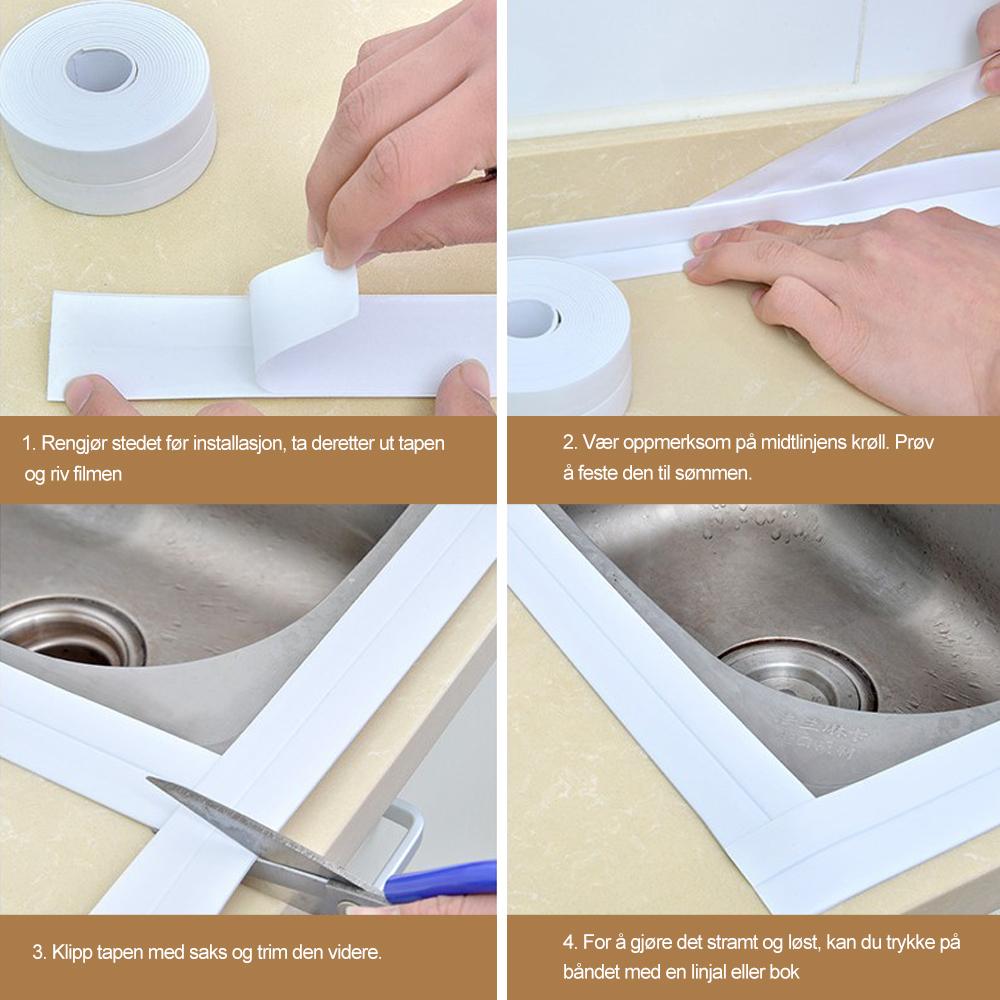 1. Rengjør stedet før installasjon, ta deretter ut tapen og riv filmen

2. Vær oppmerksom på midtlinjens krøll. Prøv å feste den til sømmen.

3. Klipp tapen med saks og trim den videre.

4. For å gjøre det stramt og løst, kan du trykke på båndet med en linjal eller bok