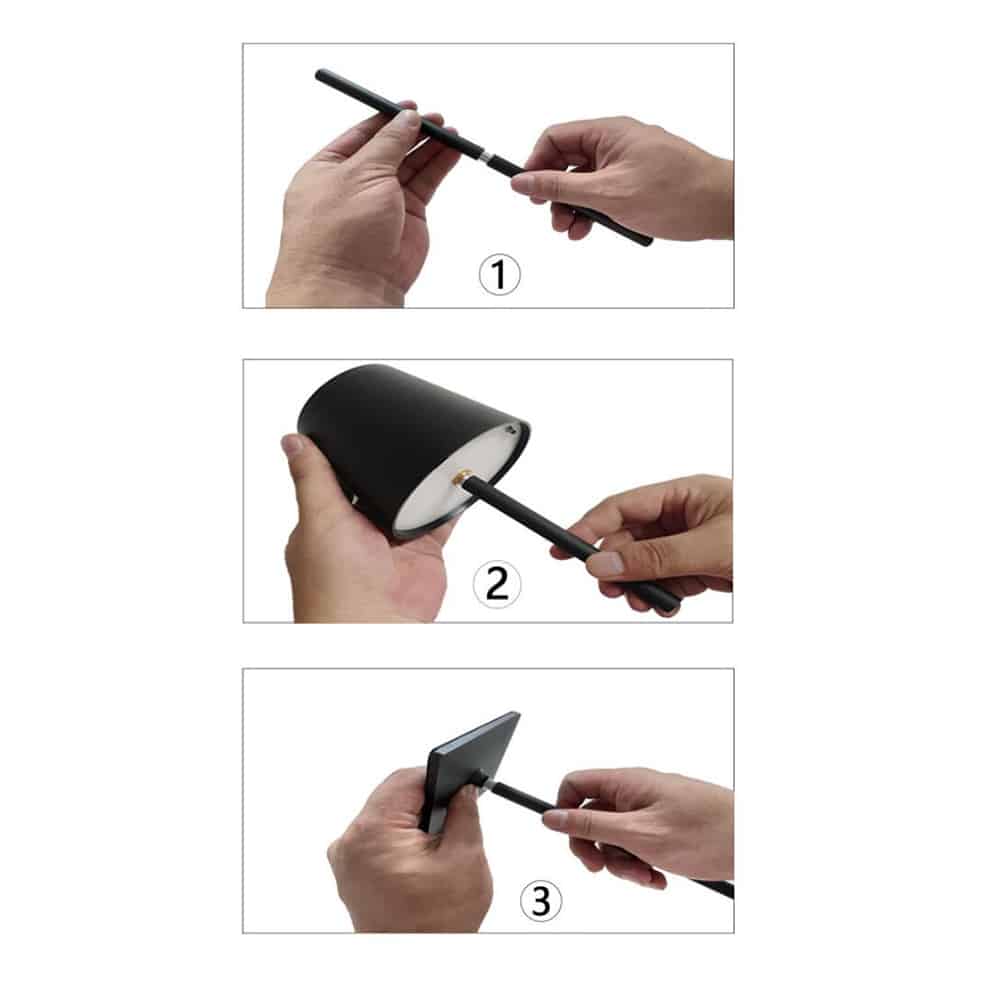 1

2

3