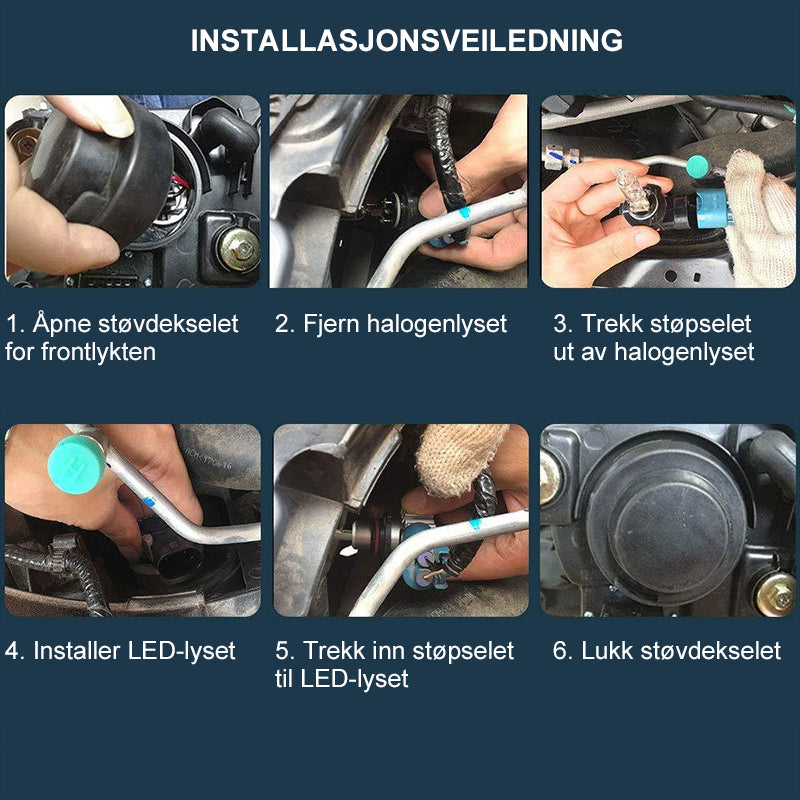 INSTALLASJONSVEILEDNING

1. Åpne støvdekselet for frontlykten

2. Fjern halogenlyset

3. Trekk støpselet ut av halogenlyset

4. Installer LED-lyset

5. Trekk inn støpselet til LED-lyset

6. Lukk støvdekselet