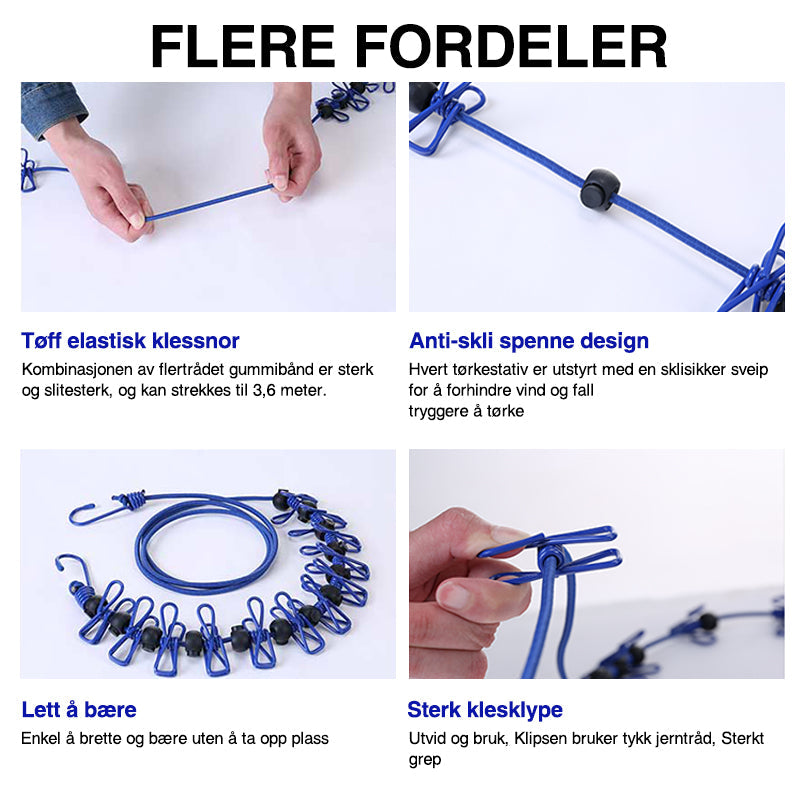 FLERE FORDELER

Tøff elastisk klessnor
Kombinasjonen av flertrådet gummibånd er sterk og slitesterk, og kan strekkes til 3,6 meter.

Anti-skli spenne design
Hvert tørkestativ er utstyrt med en sklisikker sveip for å forhindre vind og fall
tryggere å tørke

Lett å bære
Enkel å brette og bære uten å ta opp plass

Sterk klesklype
Utvid og bruk, Klipsen bruker tykk jerntråd, Sterkt grep