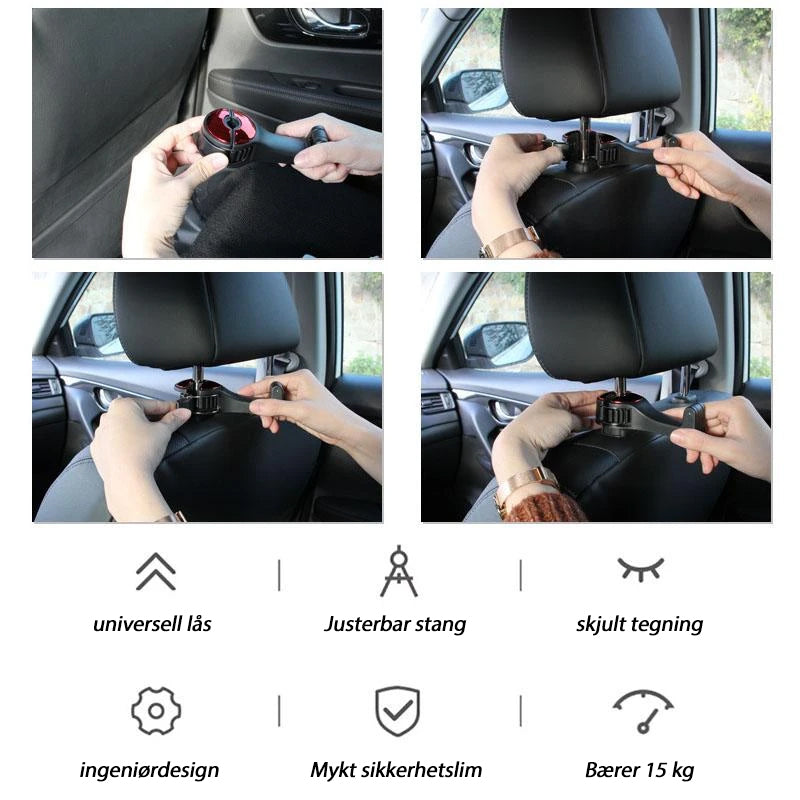 universell lås

Justerbar stang

skjult tegning

ingeniørdesign

Mykt sikkerhetslim

Bærer 15 kg