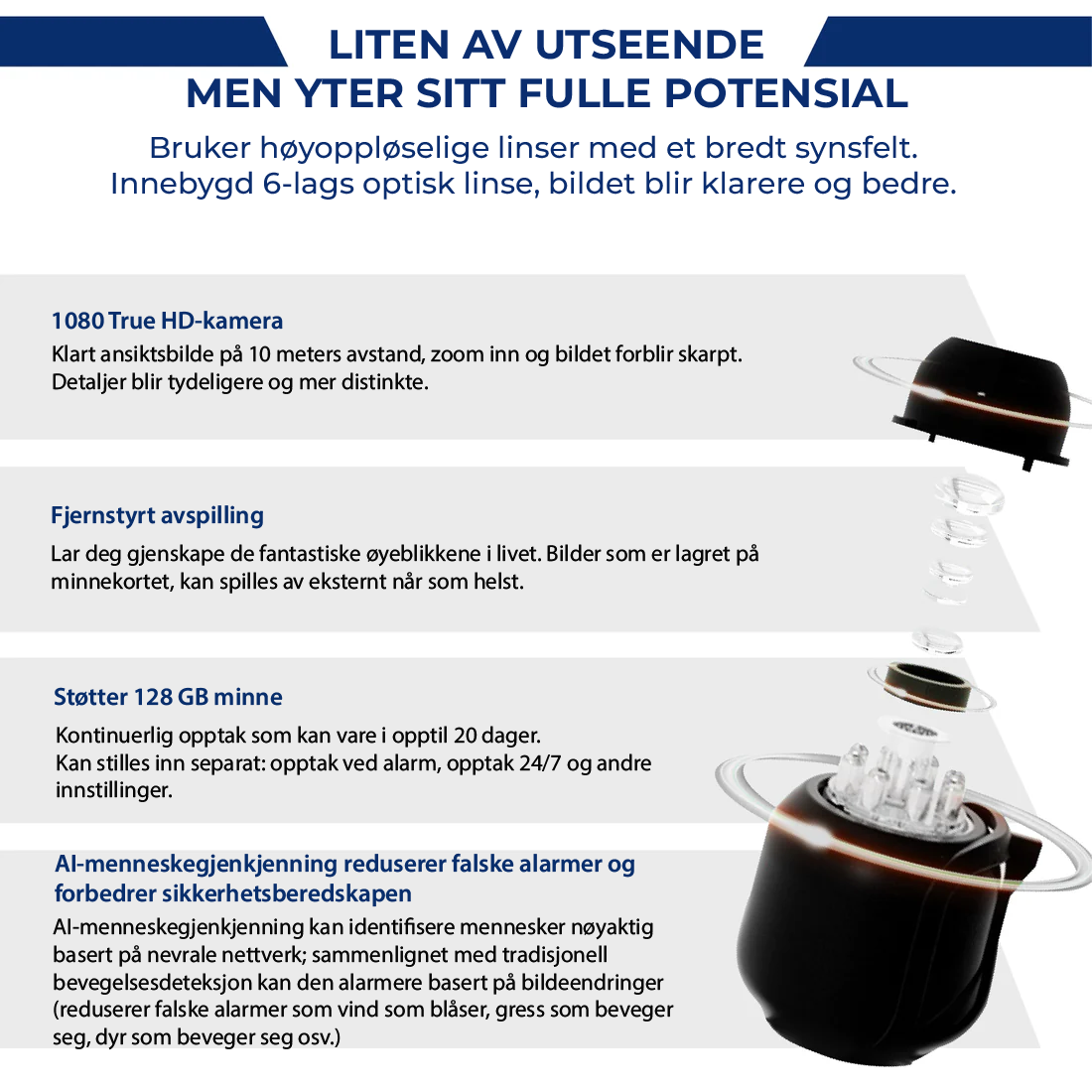 LITEN AV UTSEENDE
MEN YTER SITT FULLE POTENSIAL

Bruker høyoppløselige linser med et bredt synsfelt. Innebygd 6-lags optisk linse, bildet blir klarere og bedre.

1080 True HD-kamera
Klart ansiktsbilde på 10 meters avstand, zoom inn og bildet forblir skarpt. Detaljer blir tydeligere og mer distinkte.

Fjernstyrt avspilling
Lar deg gjenskape de fantastiske øyeblikkene i livet. Bilder som er lagret på minnekortet, kan spilles av eksternt når som helst.

Støtter 128 GB minne
Kontinuerlig opptak som kan vare i opptil 20 dager.
Kan stilles inn separat: opptak ved alarm, opptak 24/7 og andre innstillinger.

AI-menneskegjenkjenning reduserer falske alarmer og forbedrer sikkerhetsberedskapen
AI-menneskegjenkjenning kan identifisere mennesker nøyaktig basert på nevrale nettverk; sammenlignet med tradisjonell bevegelsesdeteksjon kan den alarmere basert på bildeendringer (reduserer falske alarmer som vind som blåser, gress som beveger seg, dyr som beveger seg osv.)