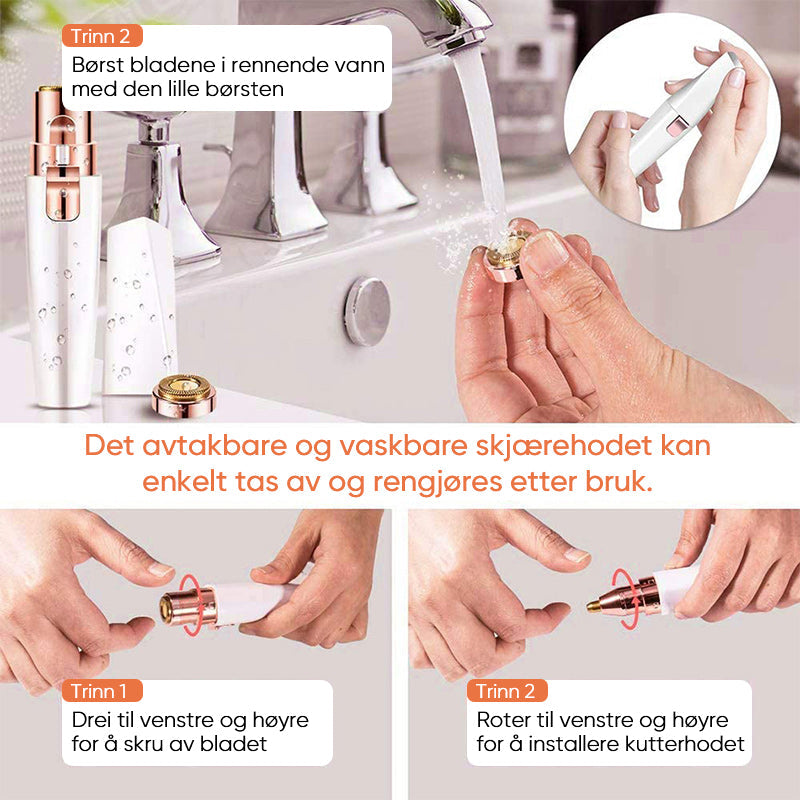 Trinn 2
Børst bladene i rennende vann med den lille børsten

Det avtakbare og vaskbare skjærehodet kan enkelt tas av og rengjøres etter bruk.

Trinn 1
Drei til venstre og høyre for å skru av bladet

Trinn 2
Roter til venstre og høyre for å installere kutterhodet